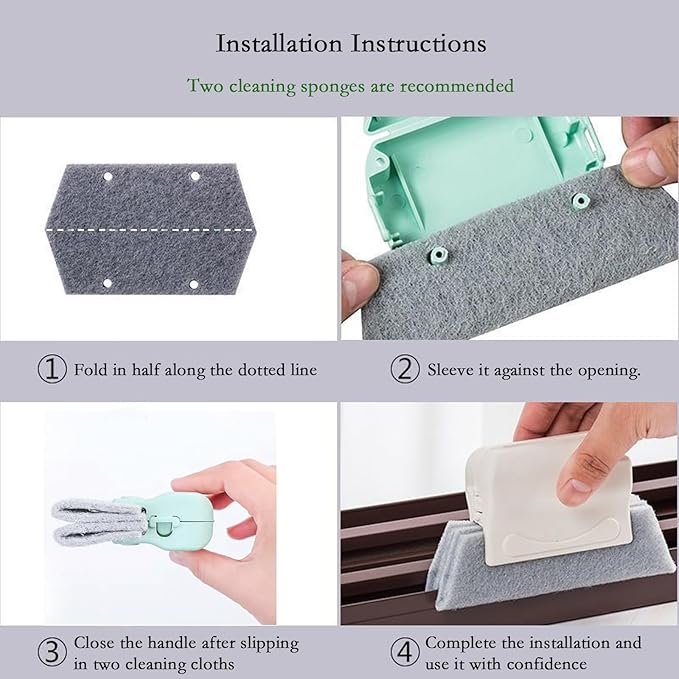 Installation Instructions

Two cleaning sponges are recommended

① Fold in half along the dotted line

② Sleeve it against the opening.

③ Close the handle after slipping in two cleaning cloths

④ Complete the installation and use it with confidence